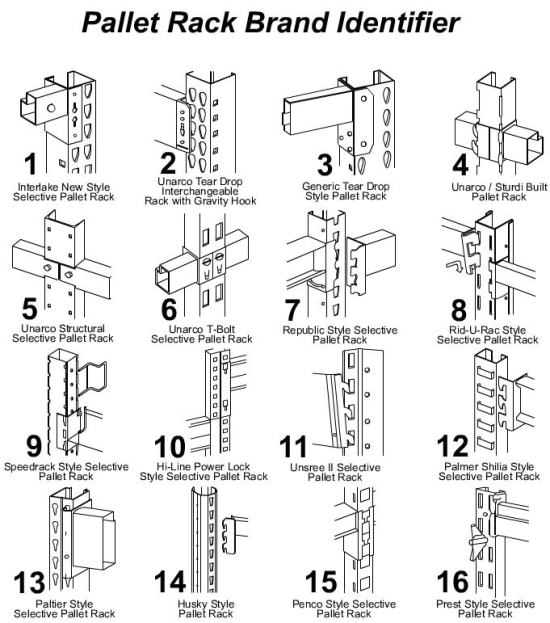 Pallet Rack Brand Identifier

1
Interlake New Style Selective Pallet Rack

2
Unarco Tear Drop Interchangeable Rack with Gravity Hook

3
Generic Tear Drop Style Pallet Rack

4
Unarco / Sturdi Built Pallet Rack

5
Unarco Structural Selective Pallet Rack

6
Unarco T-Bolt Selective Pallet Rack

7
Republic Style Selective Pallet Rack

8
Rid-U-Rac Style Selective Pallet Rack

9
Speedrack Style Selective Pallet Rack

10
Hi-Line Power Lock Style Selective Pallet Rack

11
Unsree II Selective Pallet Rack

12
Palmer Shilia Style Selective Pallet Rack

13
Paltier Style Selective Pallet Rack

14
Husky Style Pallet Rack

15
Penco Style Selective Pallet Rack

16
Prest Style Selective Pallet Rack